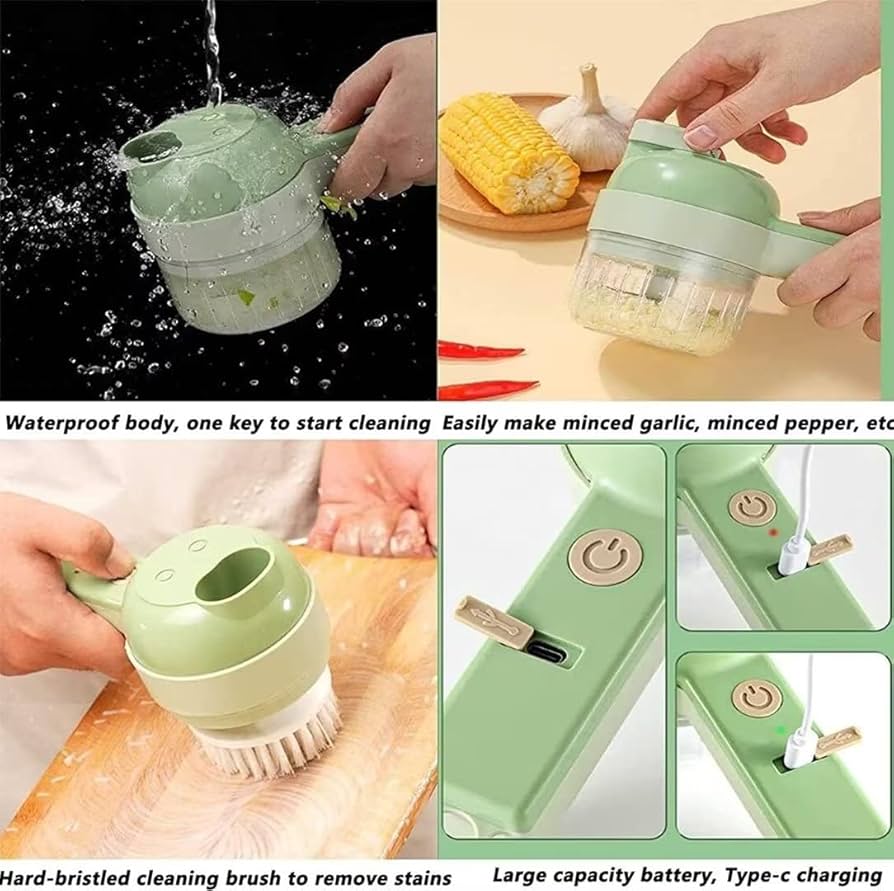 Waterproof body, one key to start cleaning

Easily make minced garlic, minced pepper, etc

Hard-bristled cleaning brush to remove stains

Large capacity battery, Type-c charging